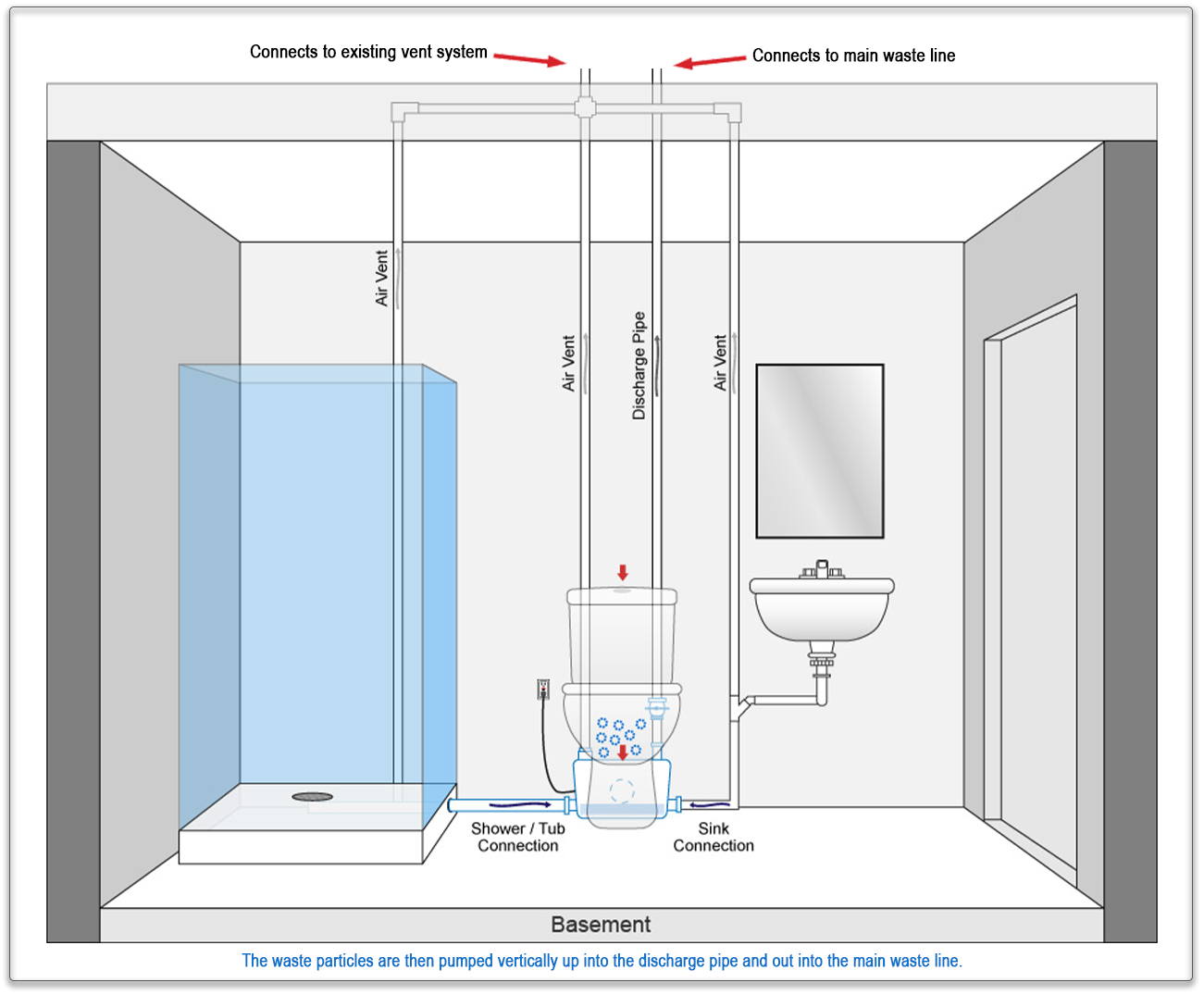 Connects to existing vent system

Connects to main waste line

Air Vent

Air Vent

Discharge Pipe

Air Vent

Shower / Tub Connection

Sink Connection

Basement

The waste particles are then pumped vertically up into the discharge pipe and out into the main waste line.