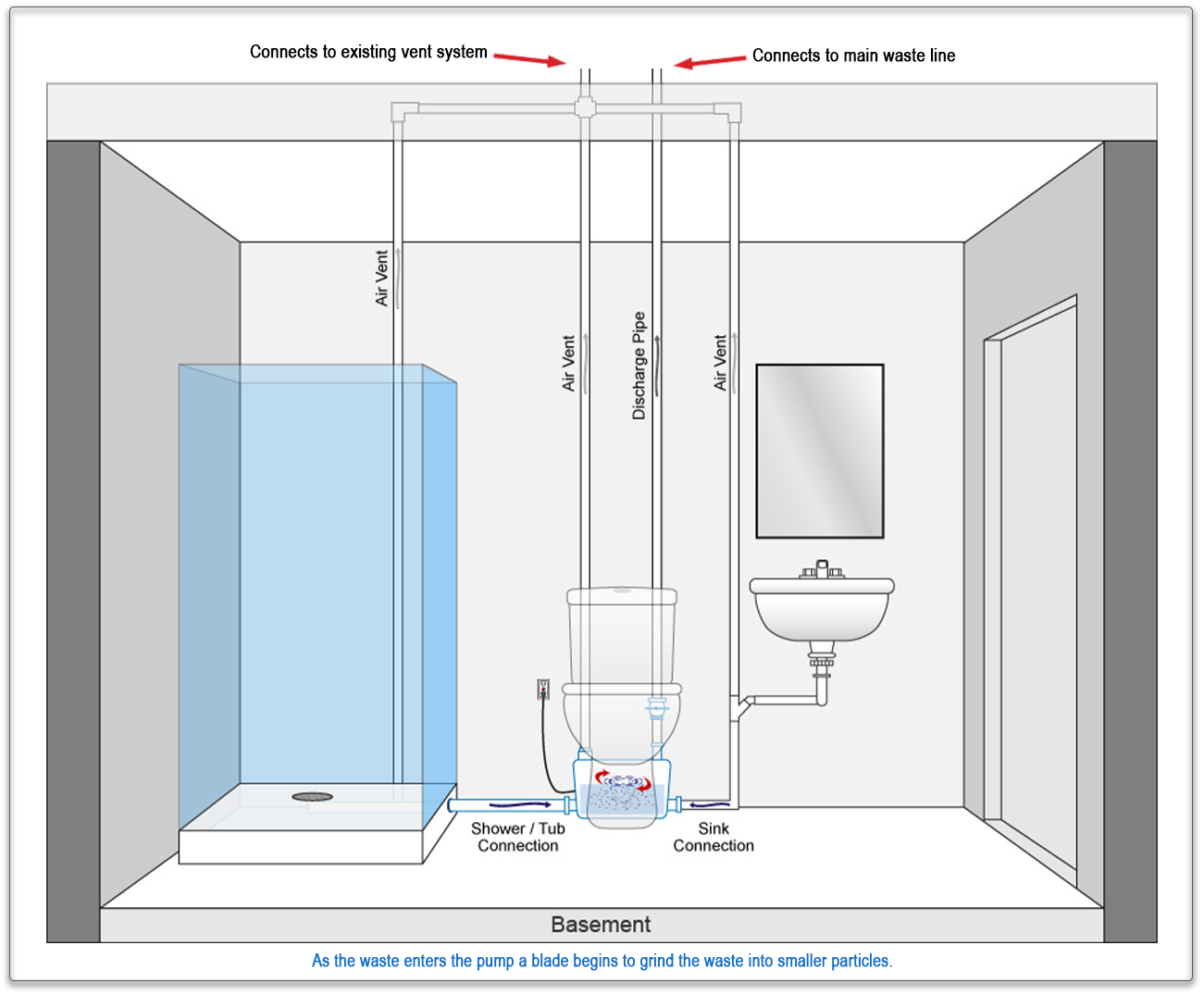 Connects to existing vent system

Connects to main waste line

Air Vent

Air Vent

Discharge Pipe

Air Vent

Shower / Tub Connection

Sink Connection

Basement

As the waste enters the pump a blade begins to grind the waste into smaller particles.